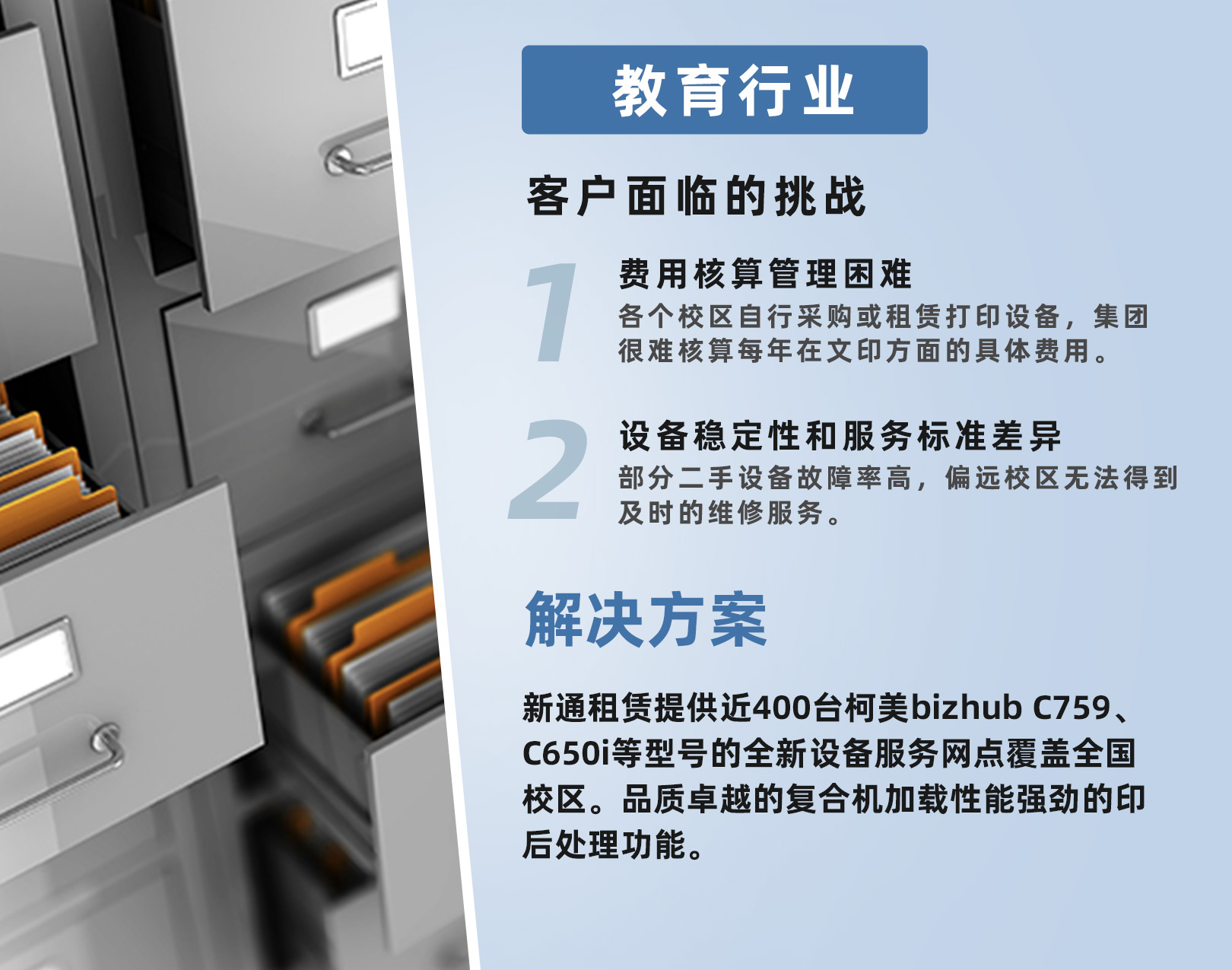 教育行业

客户面临的挑战

1
费用核算管理困难
各个校区自行采购或租赁打印设备，集团很难核算每年在文印方面的具体费用。

2
设备稳定性和服务标准差异
部分二手设备故障率高，偏远校区无法得到及时的维修服务。

解决方案

新通租赁提供近400台柯美bizhub C759、C650i等型号的全新设备服务网点覆盖全国校区。品质卓越的复合机加载性能强劲的印后处理功能。